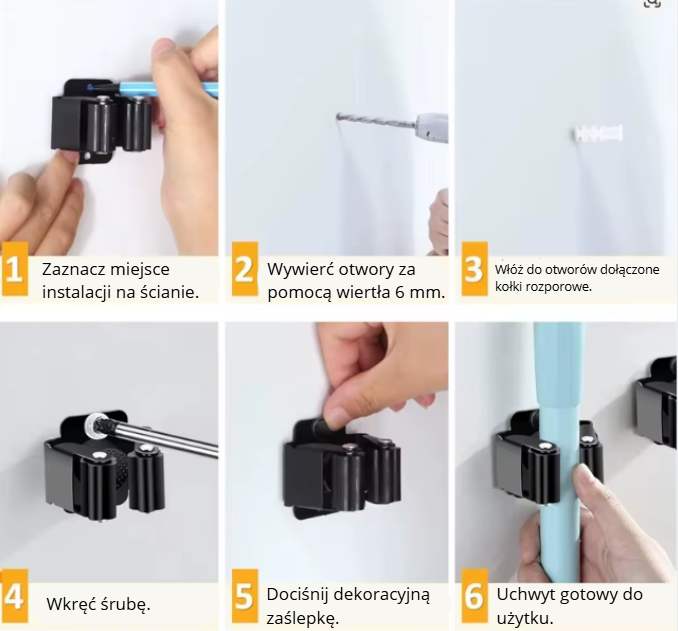 1 Zaznacz miejsce instalacji na ścianie.

2 Wywierć otwory za pomocą wiertła 6 mm.

3 Włóż do otworów dołączone kołki rozporowe.

4 Wkręć śrubę.

5 Dociśnij dekoracyjną zaślepkę.

6 Uchwyt gotowy do użytku.